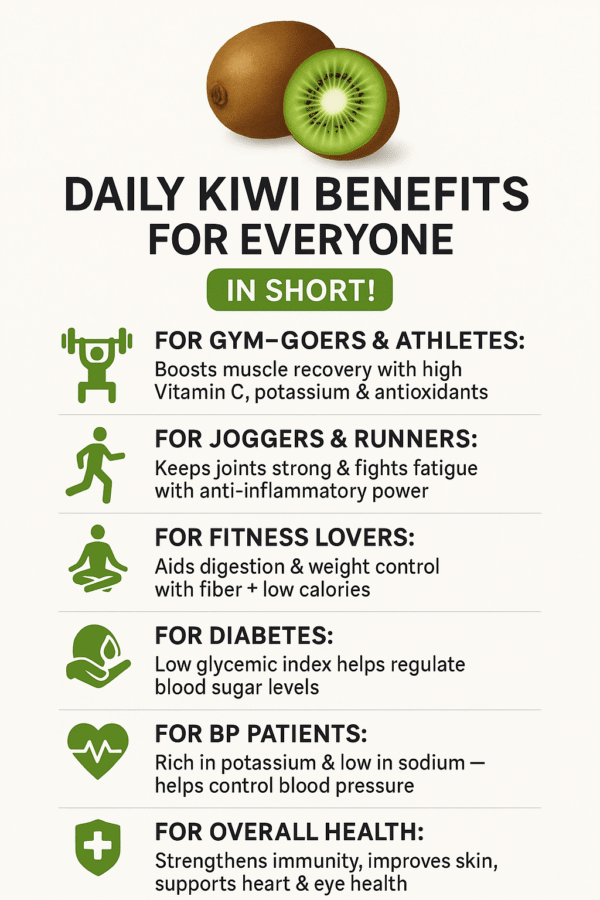 DAILY KIWI BENEFITS FOR EVERYONE

IN SHORT!

FOR GYM–GOERS & ATHLETES:
Boosts muscle recovery with high Vitamin C, potassium & antioxidants

FOR JOGGERS & RUNNERS:
Keeps joints strong & fights fatigue with anti-inflammatory power

FOR FITNESS LOVERS:
Aids digestion & weight control with fiber + low calories

FOR DIABETES:
Low glycemic index helps regulate blood sugar levels

FOR BP PATIENTS:
Rich in potassium & low in sodium — helps control blood pressure

FOR OVERALL HEALTH:
Strengthens immunity, improves skin, supports heart & eye health