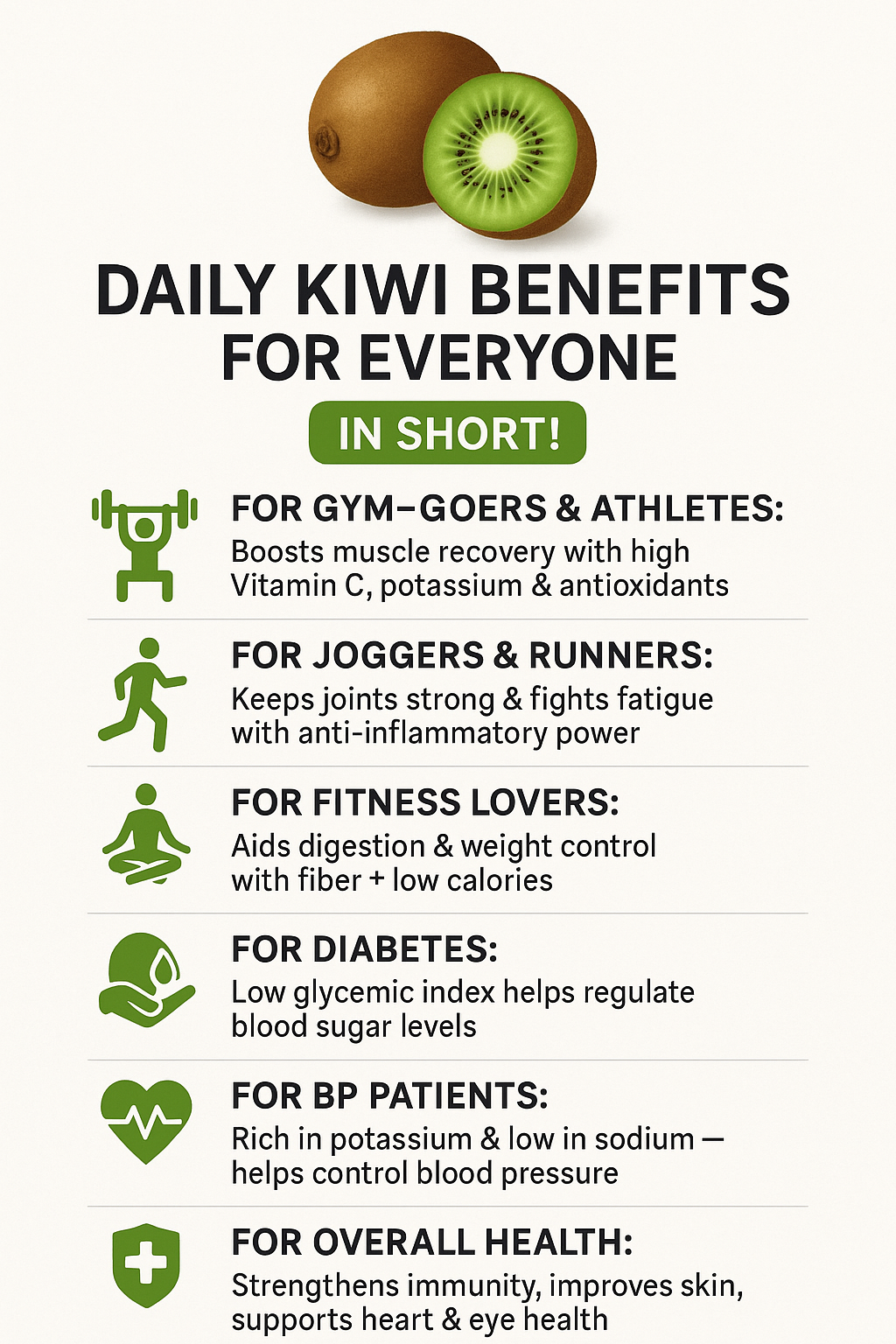 DAILY KIWI BENEFITS FOR EVERYONE

IN SHORT!

FOR GYM–GOERS & ATHLETES:
Boosts muscle recovery with high Vitamin C, potassium & antioxidants

FOR JOGGERS & RUNNERS:
Keeps joints strong & fights fatigue with anti-inflammatory power

FOR FITNESS LOVERS:
Aids digestion & weight control with fiber + low calories

FOR DIABETES:
Low glycemic index helps regulate blood sugar levels

FOR BP PATIENTS:
Rich in potassium & low in sodium — helps control blood pressure

FOR OVERALL HEALTH:
Strengthens immunity, improves skin, supports heart & eye health