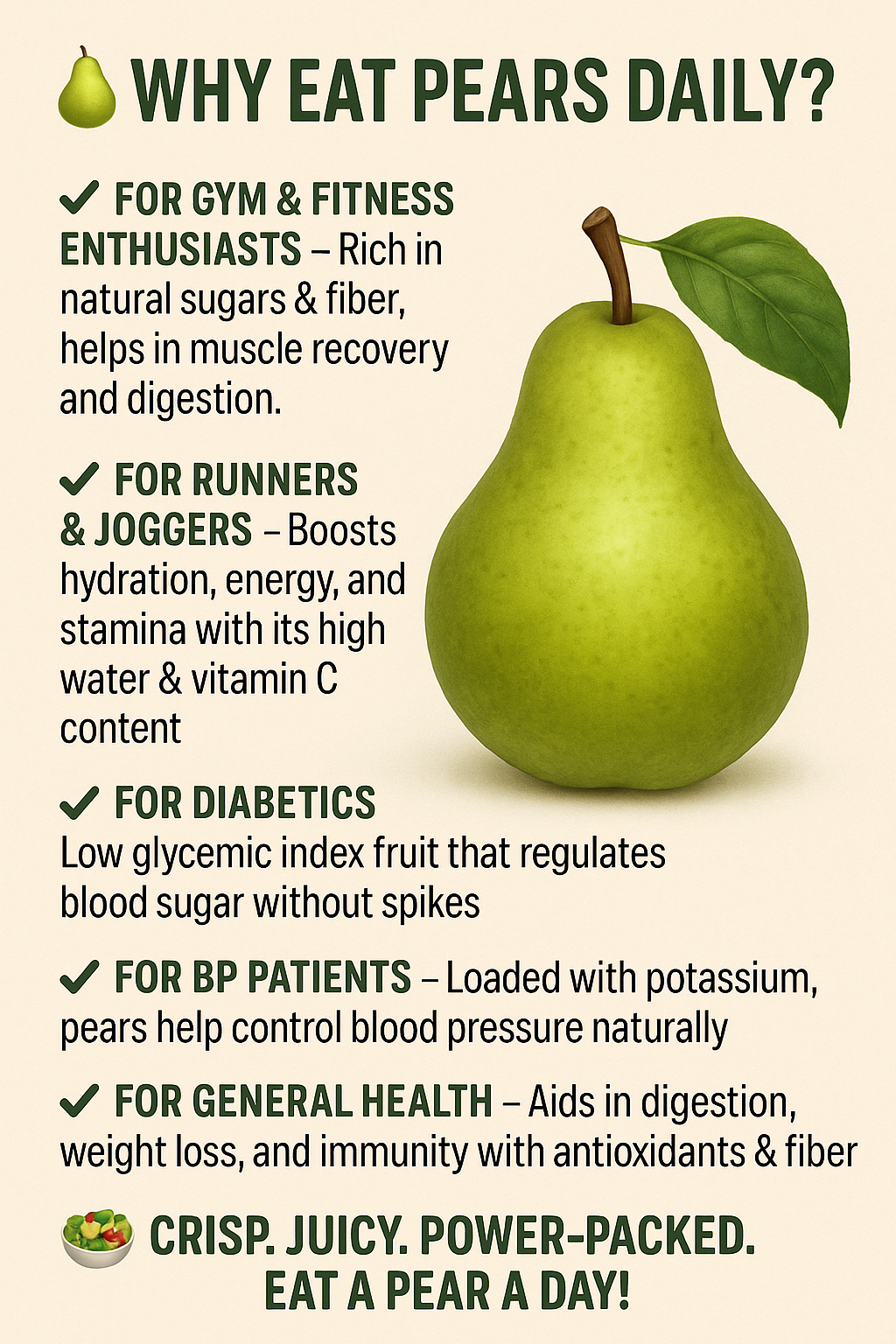 WHY EAT PEARS DAILY?

✔ FOR GYM & FITNESS ENTHUSIASTS – Rich in natural sugars & fiber, helps in muscle recovery and digestion.

✔ FOR RUNNERS & JOGGERS – Boosts hydration, energy, and stamina with its high water & vitamin C content

✔ FOR DIABETICS
Low glycemic index fruit that regulates blood sugar without spikes

✔ FOR BP PATIENTS – Loaded with potassium, pears help control blood pressure naturally

✔ FOR GENERAL HEALTH – Aids in digestion, weight loss, and immunity with antioxidants & fiber

CRISP. JUICY. POWER-PACKED.
EAT A PEAR A DAY!